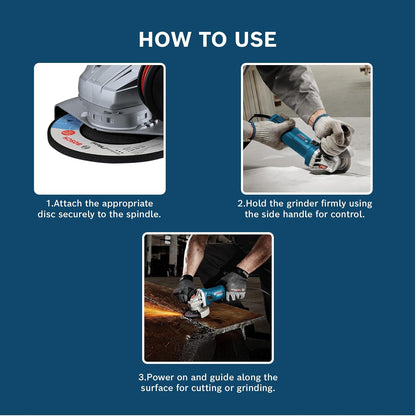 HOW TO USE

BOSCH

1.Attach the appropriate disc securely to the spindle.

2.Hold the grinder firmly using the side handle for control.

3.Power on and guide along the surface for cutting or grinding.